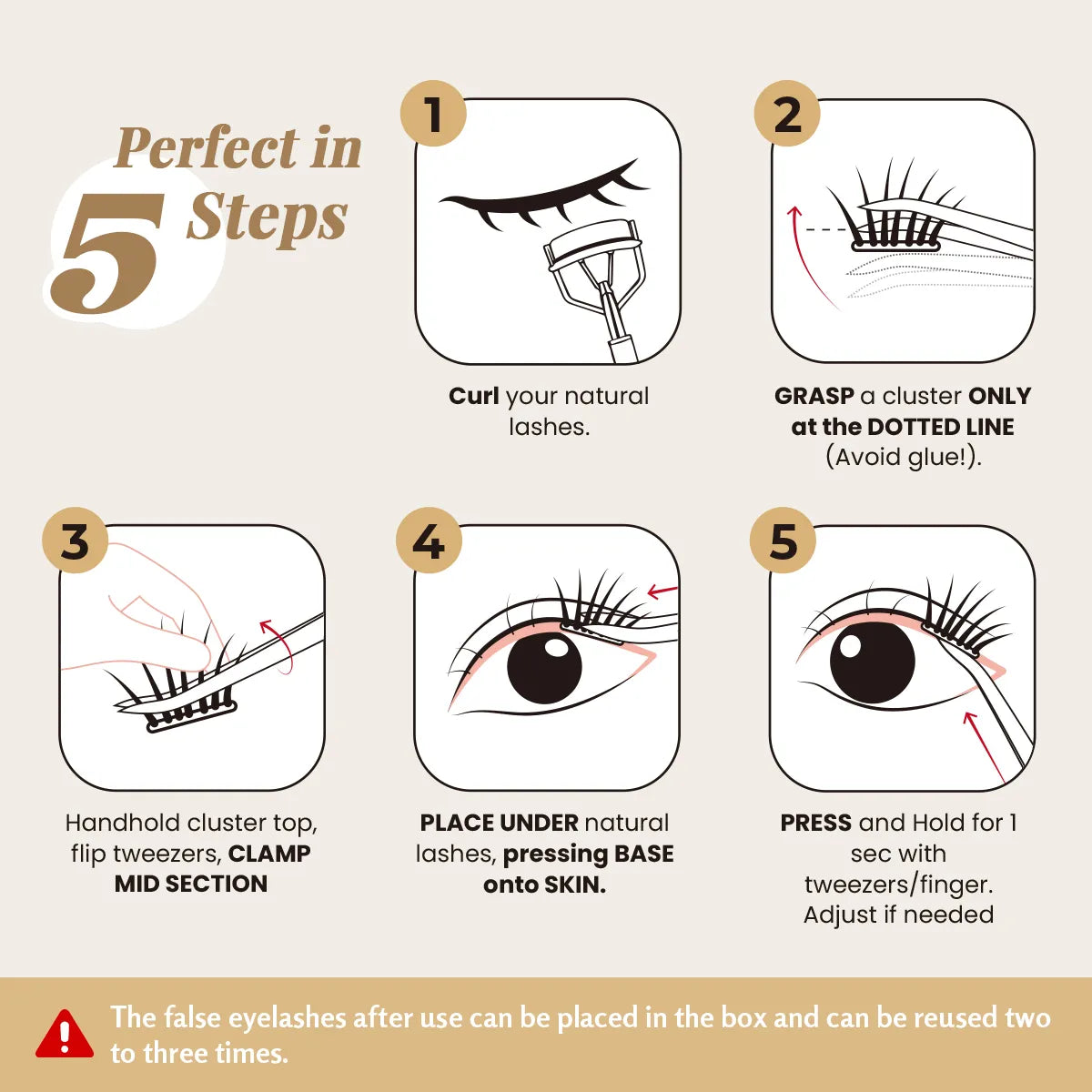 Perfect in 5 Steps

1

Curl your natural lashes.

2

GRASP a cluster ONLY at the DOTTED LINE (Avoid glue!).

3

Handhold cluster top, flip tweezers, CLAMP MID SECTION

4

PLACE UNDER natural lashes, pressing BASE onto SKIN.

5

PRESS and Hold for 1 sec with tweezers/finger. Adjust if needed

The false eyelashes after use can be placed in the box and can be reused two to three times.